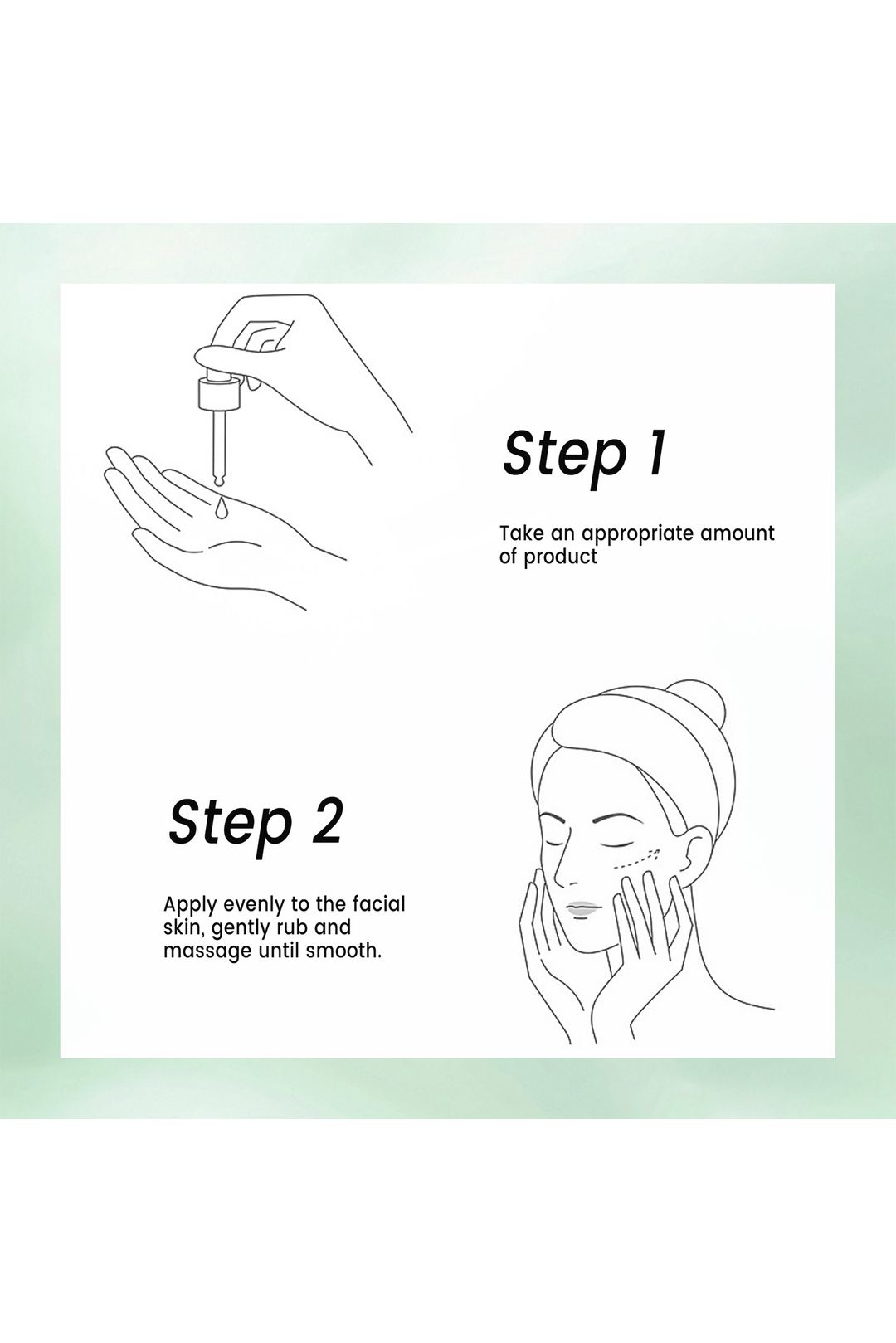 Step 1

Take an appropriate amount of product

Step 2

Apply evenly to the facial skin, gently rub and massage until smooth.